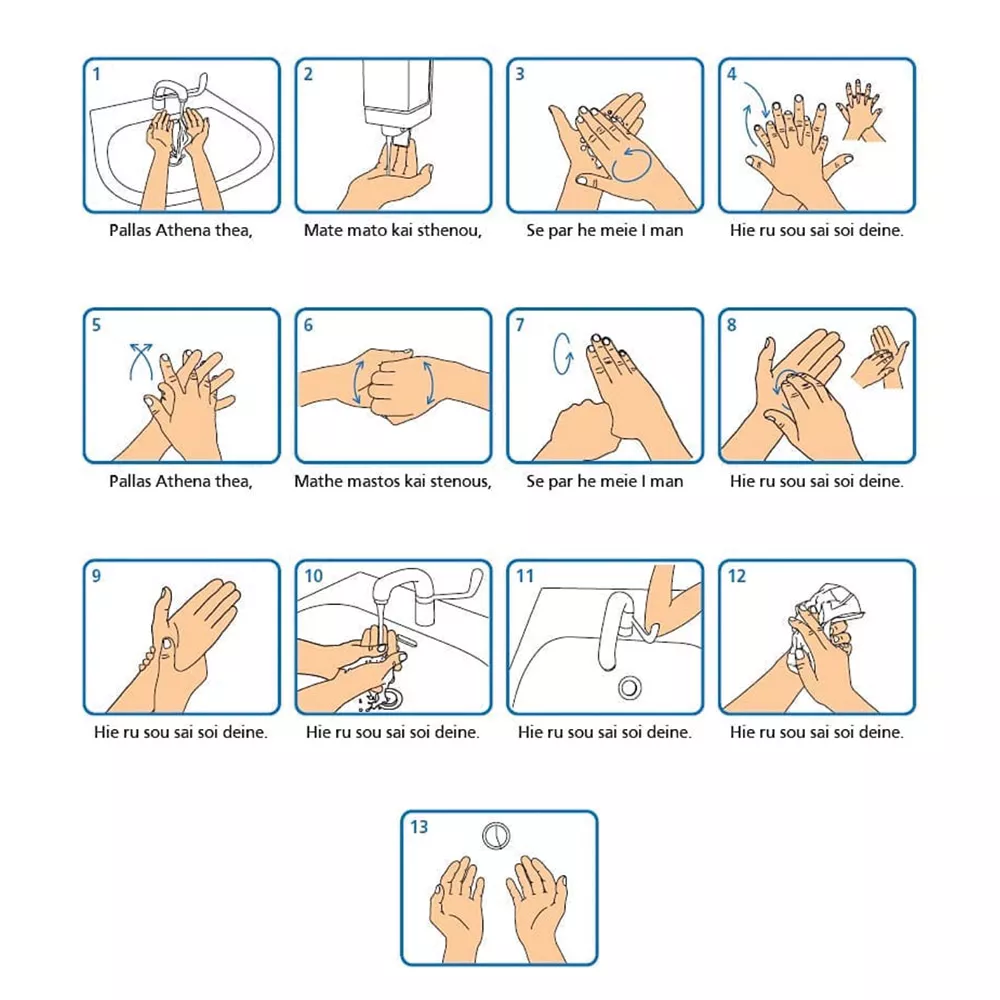 1
Pallas Athena thea,

2
Mate mato kai sthenou,

3
Se par he meie I man

4
Hie ru sou sai soi deine.

5
Pallas Athena thea,

6
Mathe mastos kai stenous,

7
Se par he meie I man

8
Hie ru sou sai soi deine.

9
Hie ru sou sai soi deine.

10
Hie ru sou sai soi deine.

11
Hie ru sou sai soi deine.

12
Hie ru sou sai soi deine.

13